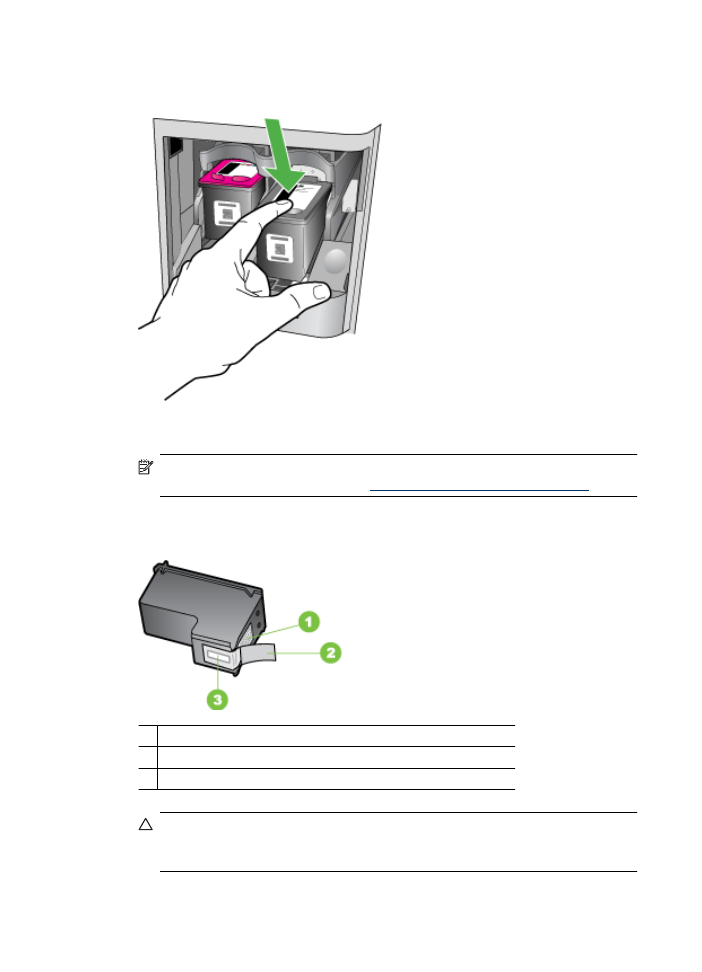 1
2
3